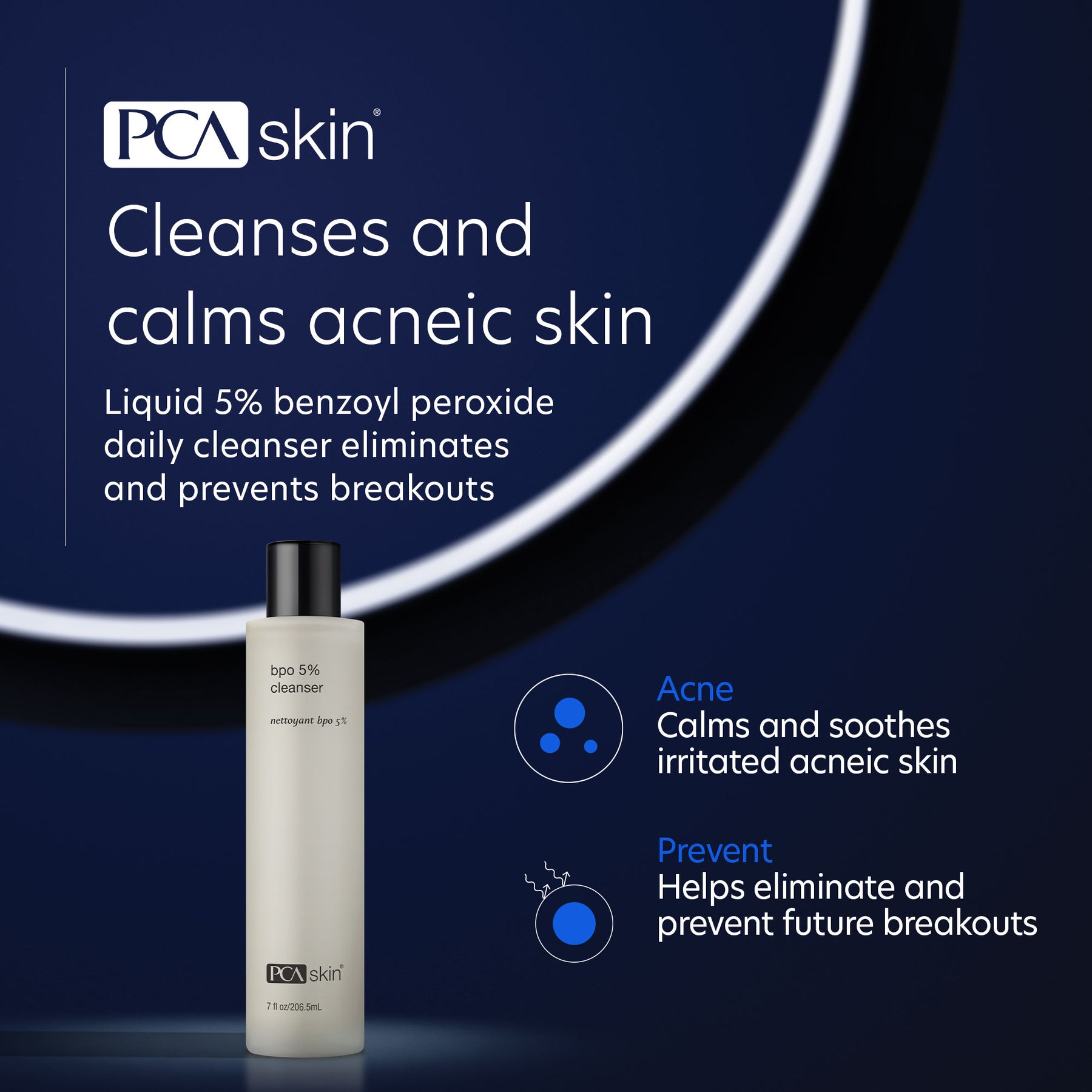 PCA skin®

Cleanses and calms acneic skin

Liquid 5% benzoyl peroxide daily cleanser eliminates and prevents breakouts

bpo 5% cleanser

nettoyant bpo 5%

PCA skin®

7 fl oz/206.5mL

Acne
Calms and soothes irritated acneic skin

Prevent
Helps eliminate and prevent future breakouts