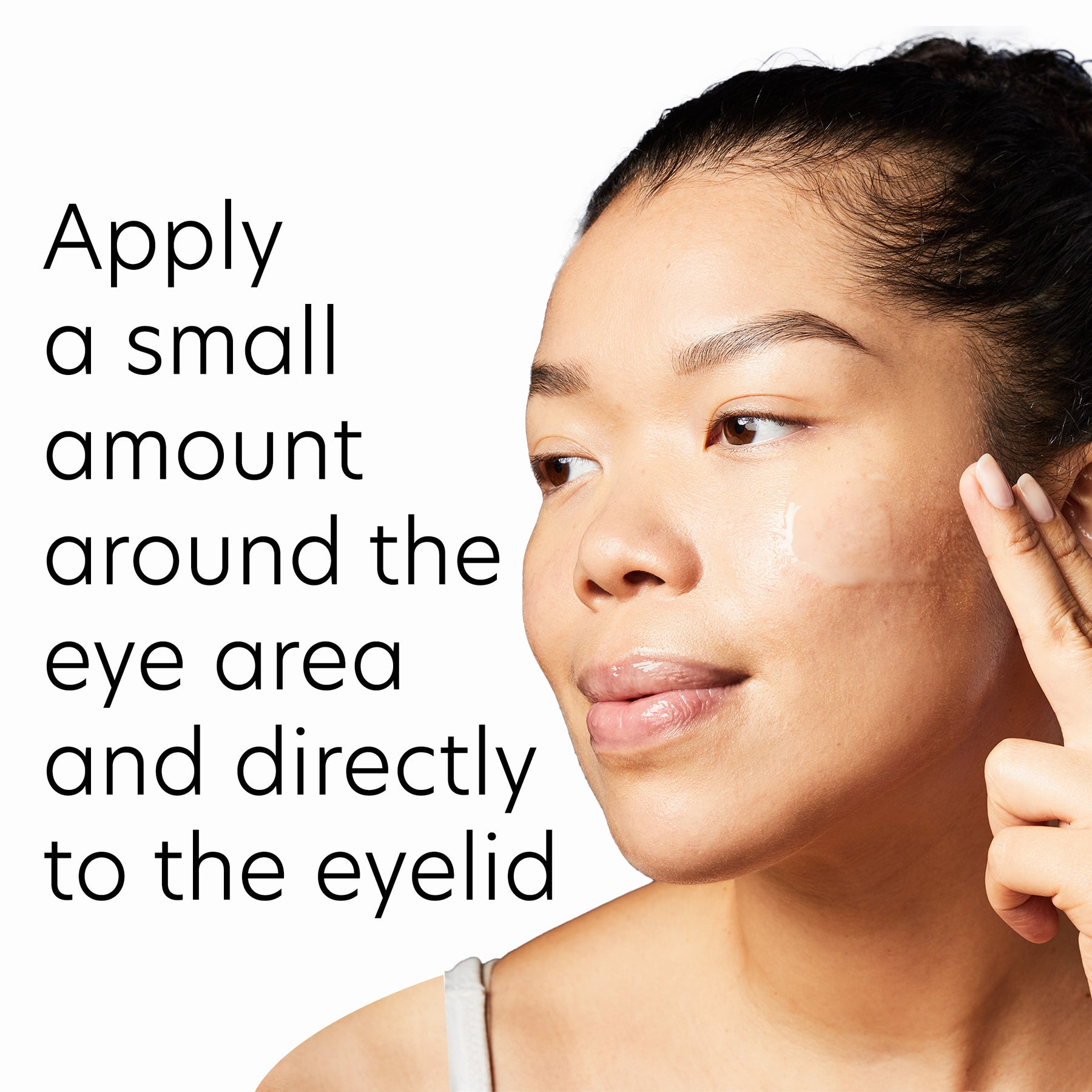 Apply a small amount around the eye area and directly to the eyelid