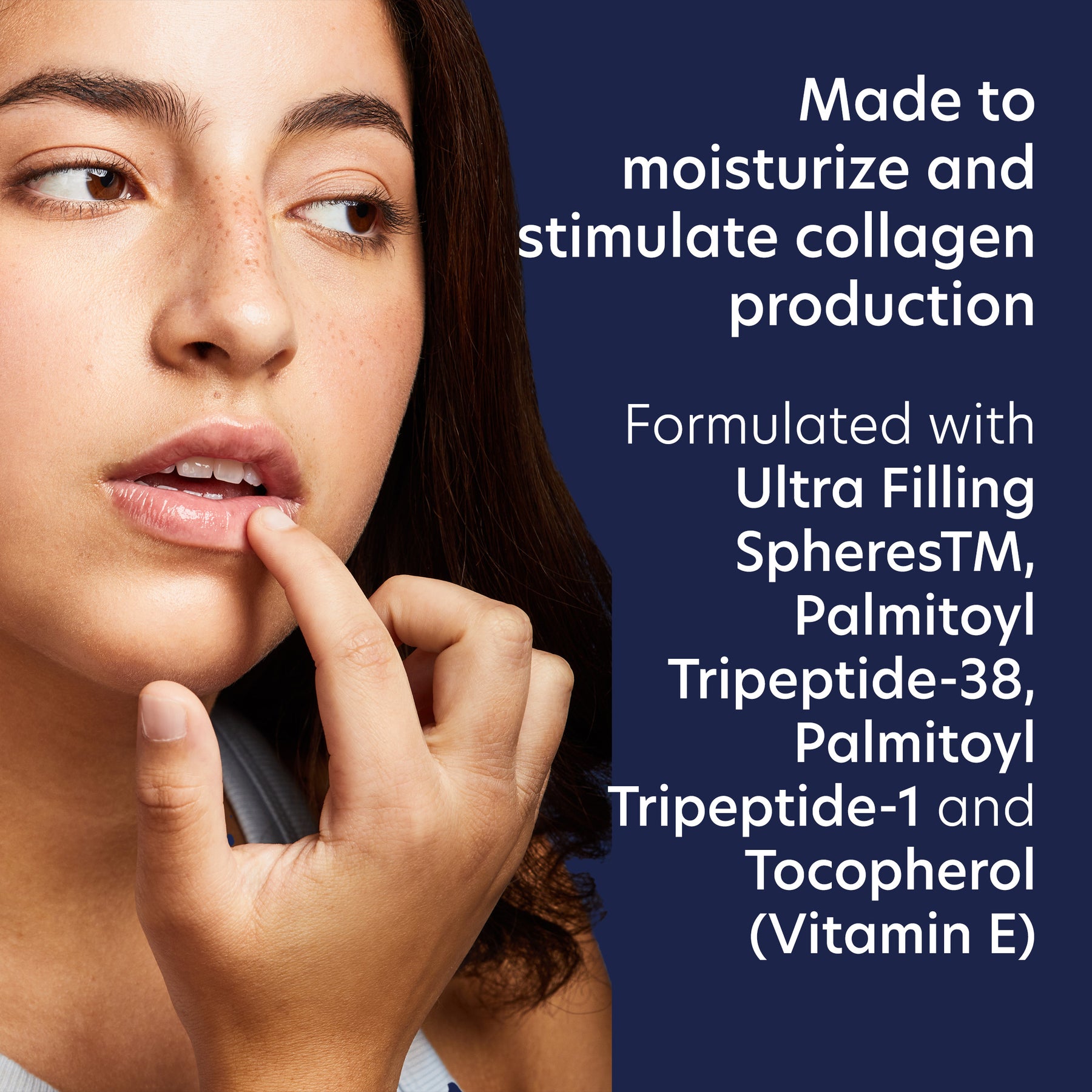 Made to moisturize and stimulate collagen production

Formulated with Ultra Filling SpheresTM, Palmitoyl Tripeptide-38, Palmitoyl Tripeptide-1 and Tocopherol (Vitamin E)