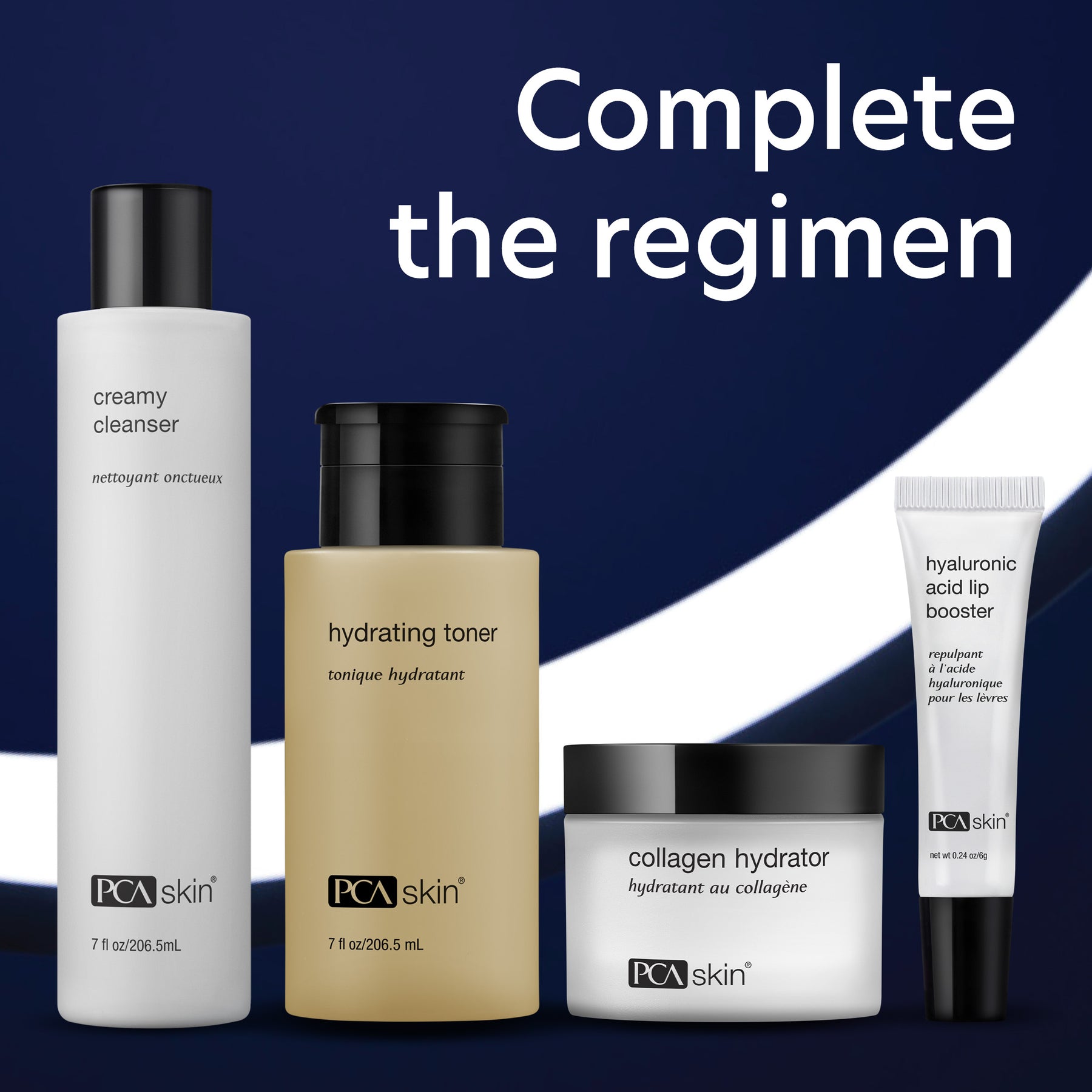 Complete the regimen

creamy cleanser

nettoyant onctueux

PCA skin®

7 fl oz/206.5mL

hydrating toner

tonique hydratant

PCA skin®

7 fl oz/206.5 mL

collagen hydrator

hydratant au collagène

PCA skin®

hyaluronic acid lip booster

repulpant à l'acide hyaluronique pour les lèvres

PCA skin®

net wt 0.24 oz/6g