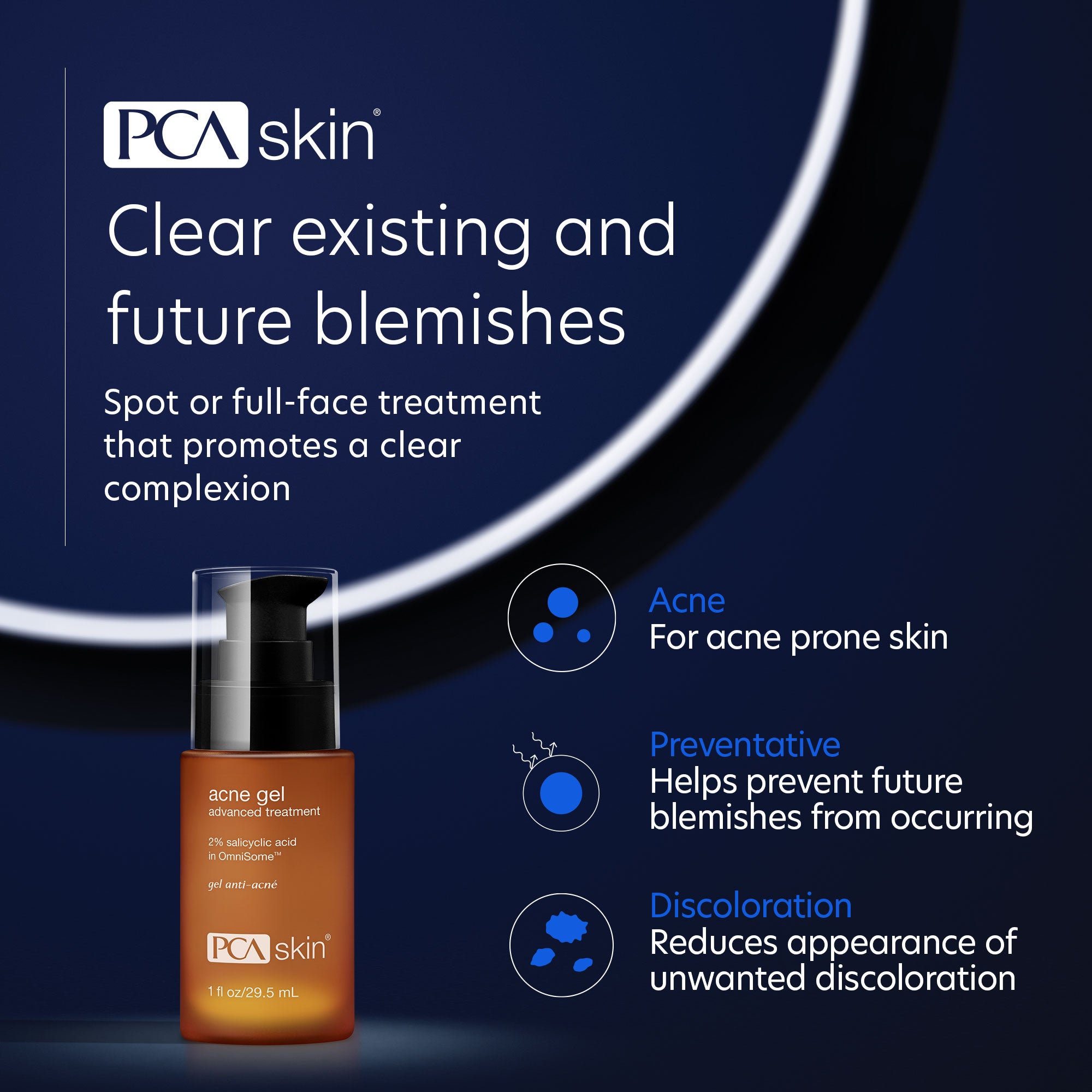 PCA skin®

Clear existing and future blemishes

Spot or full-face treatment that promotes a clear complexion

acne gel
advanced treatment

2% salicyclic acid in OmniSome™

gel anti-acné

PCA skin®

1 fl oz/29.5 mL

Acne
For acne prone skin

Preventative
Helps prevent future blemishes from occurring

Discoloration
Reduces appearance of unwanted discoloration